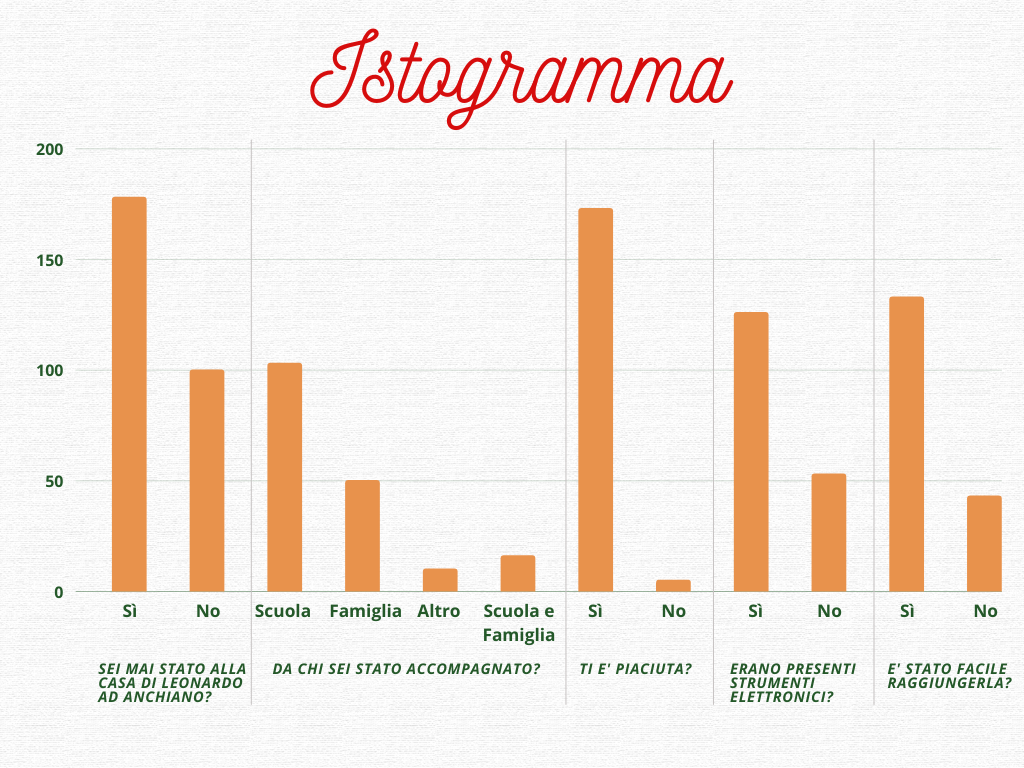 Istogramma

200
150
100
50
0

Sì
No
Scuola
Famiglia
Altro
Scuola e Famiglia
Sì
No
Sì
No
Sì
No

SEI MAI STATO ALLA CASA DI LEONARDO AD ANCHIANO?
DA CHI SEI STATO ACCOMPAGNATO?
TI E' PIACIUTA?
ERANO PRESENTI STRUMENTI ELETTRONICI?
E' STATO FACILE RAGGIUNGERLA?